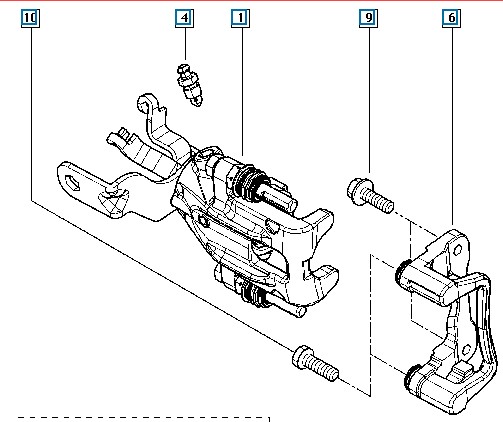 10
4
1
9
6