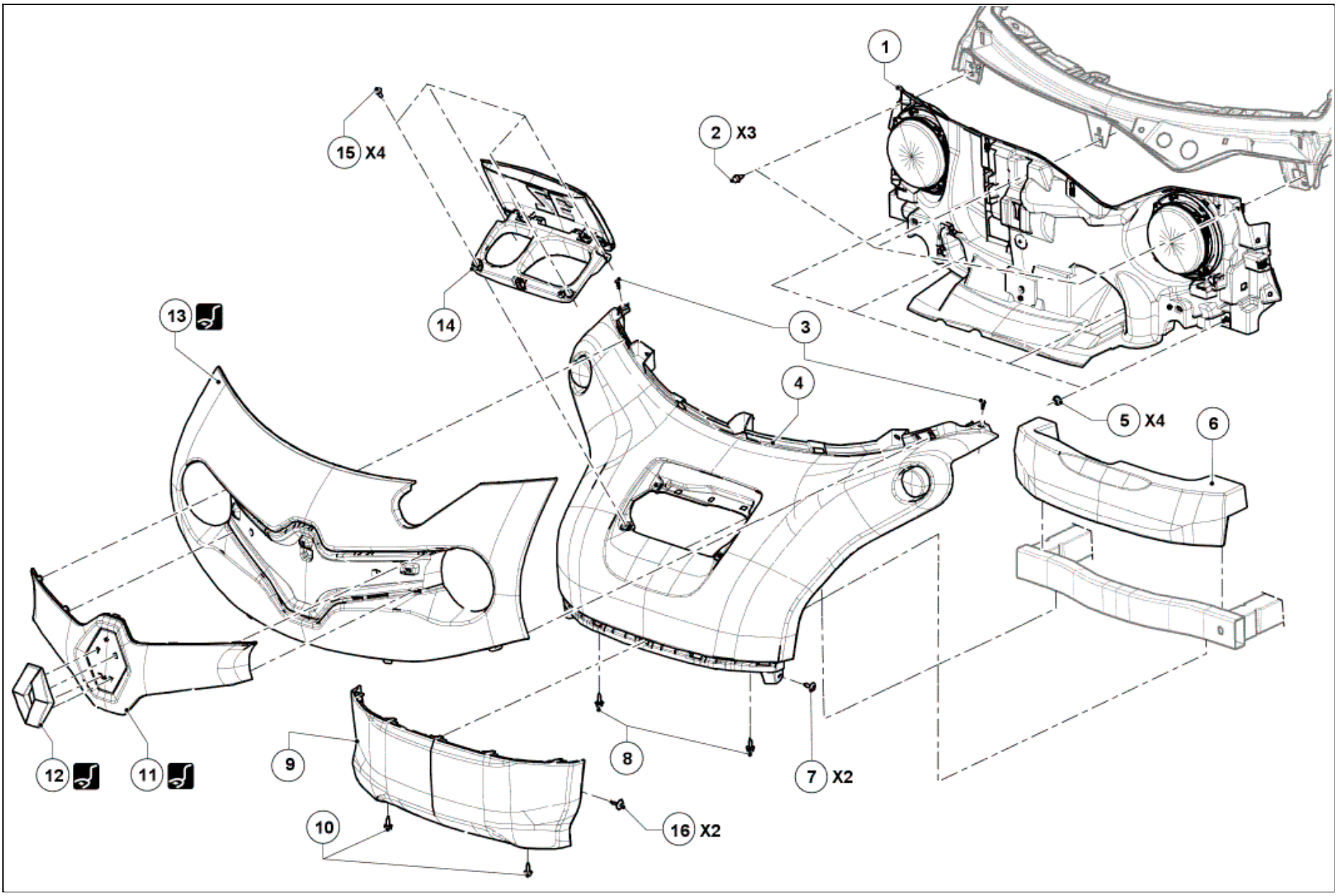 1

2 X3

15 X4

14

13

3

4

5 X4

6

12

11

9

8

7 X2

10

16 X2