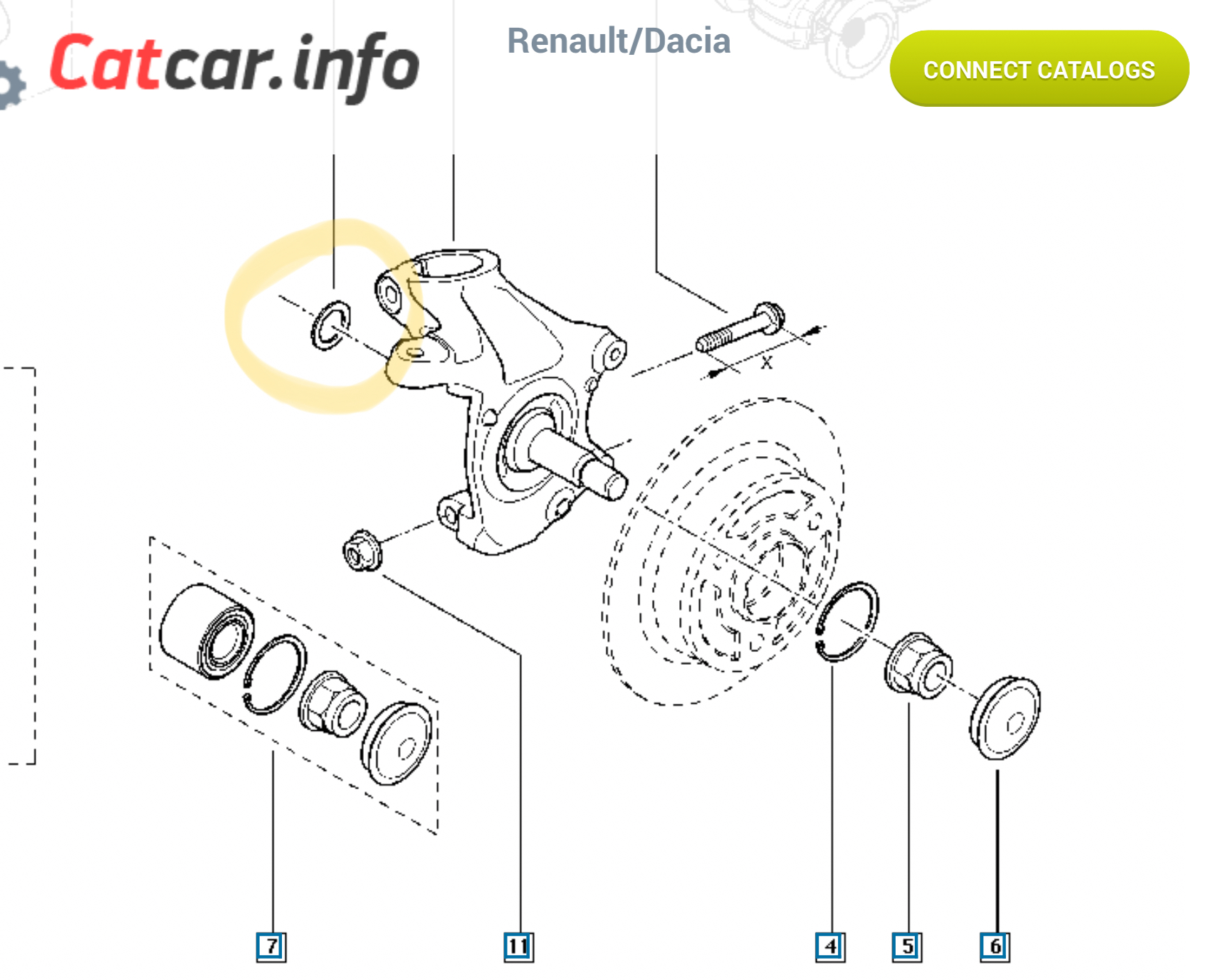 Catcar.info

Renault/Dacia

CONNECT CATALOGS

X

7

11

4

5

6