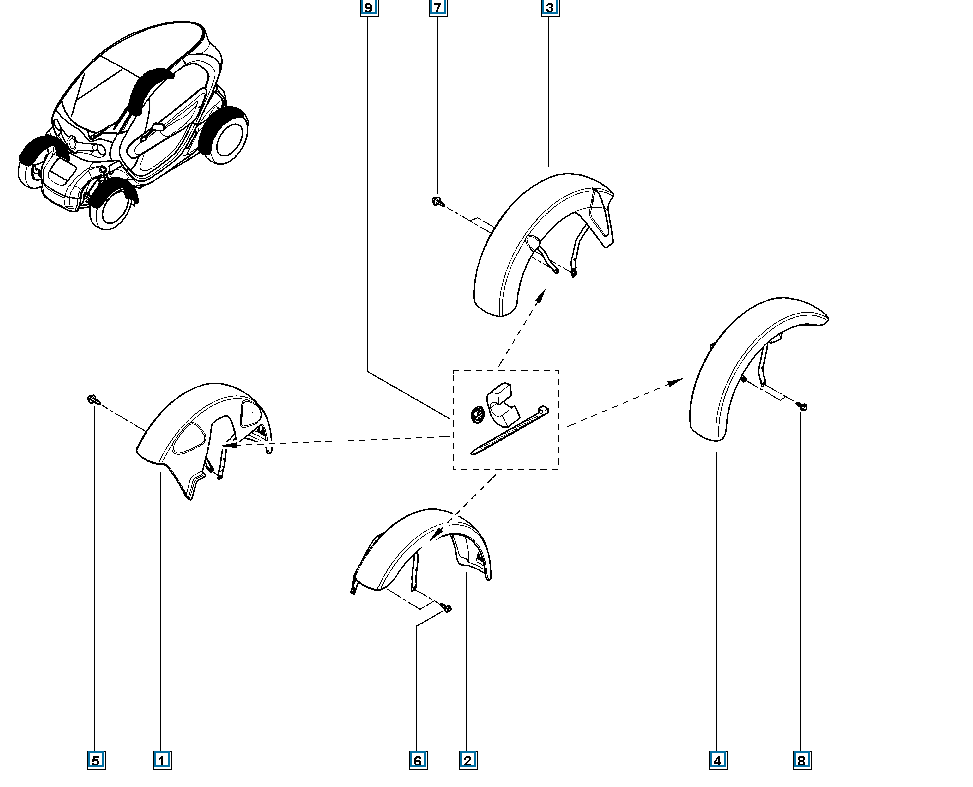 9
7
3
5
1
6
2
4
8