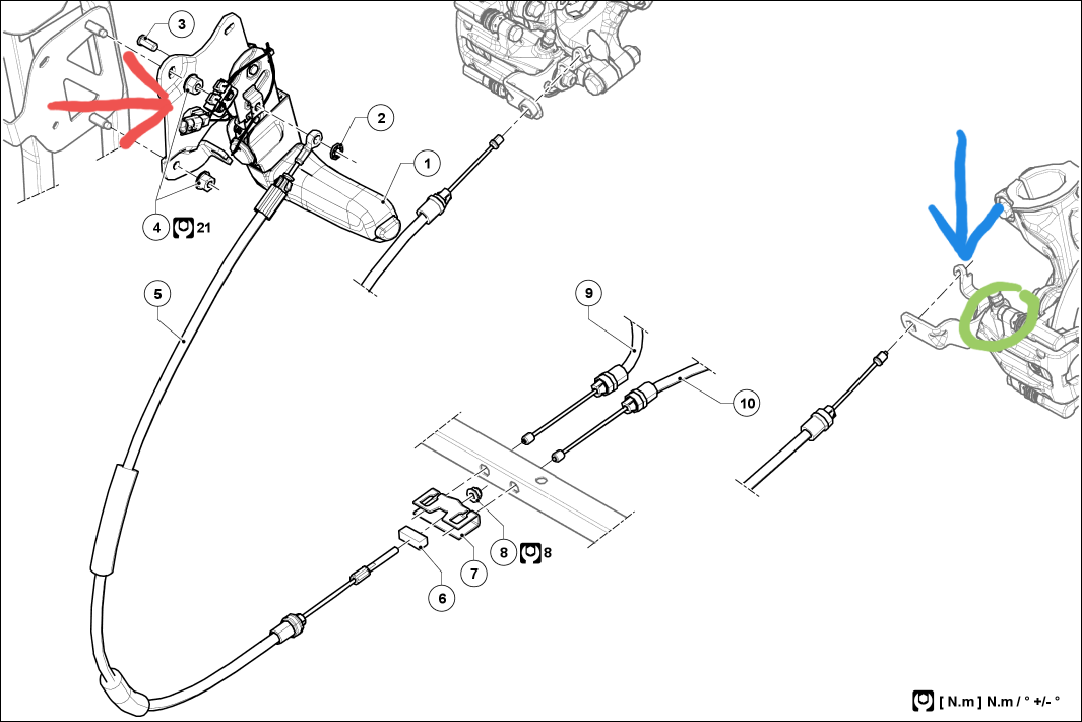 3

2

1

4 21

5

9

10

8 8

7

6

[ N.m ] N.m / ° +/- °