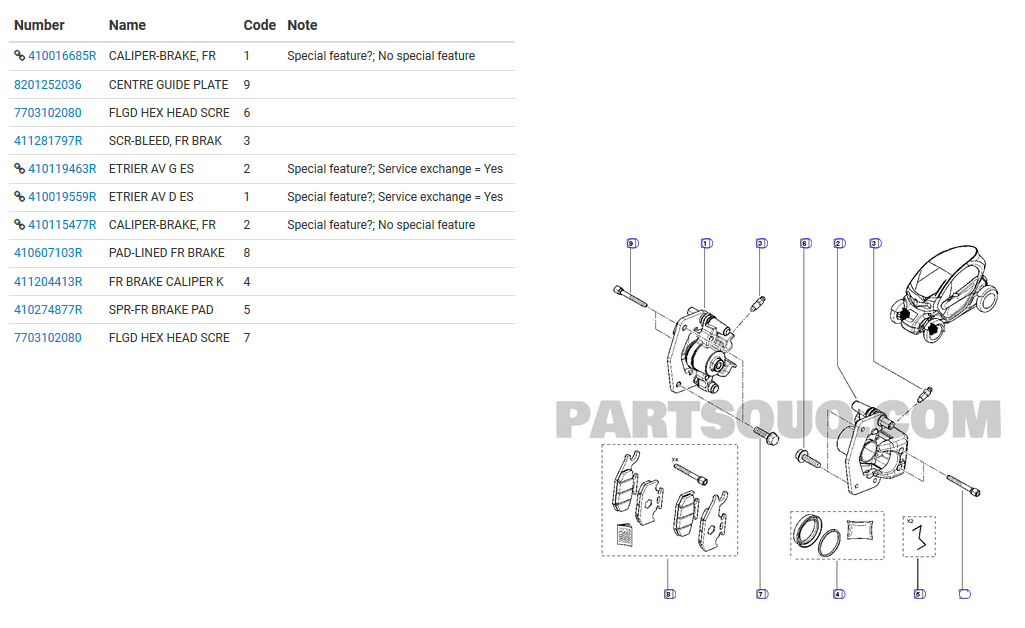 | Number | Name | Code | Note |
|---|---|---|---|
| 410016685R | CALIPER-BRAKE, FR | 1 | Special feature?; No special feature |
| 8201252036 | CENTRE GUIDE PLATE | 9 | |
| 7703102080 | FLGD HEX HEAD SCRE | 6 | |
| 411281797R | SCR-BLEED, FR BRAK | 3 | |
| 410119463R | ETRIER AV G ES | 2 | Special feature?; Service exchange = Yes |
| 410019559R | ETRIER AV D ES | 1 | Special feature?; Service exchange = Yes |
| 410115477R | CALIPER-BRAKE, FR | 2 | Special feature?; No special feature |
| 410607103R | PAD-LINED FR BRAKE | 8 | |
| 411204413R | FR BRAKE CALIPER K | 4 | |
| 410274877R | SPR-FR BRAKE PAD | 5 | |
| 7703102080 | FLGD HEX HEAD SCRE | 7 | |

9 1 3 6 2 3

PARTSOUQ.COM

X4

X2

8 7 4 5