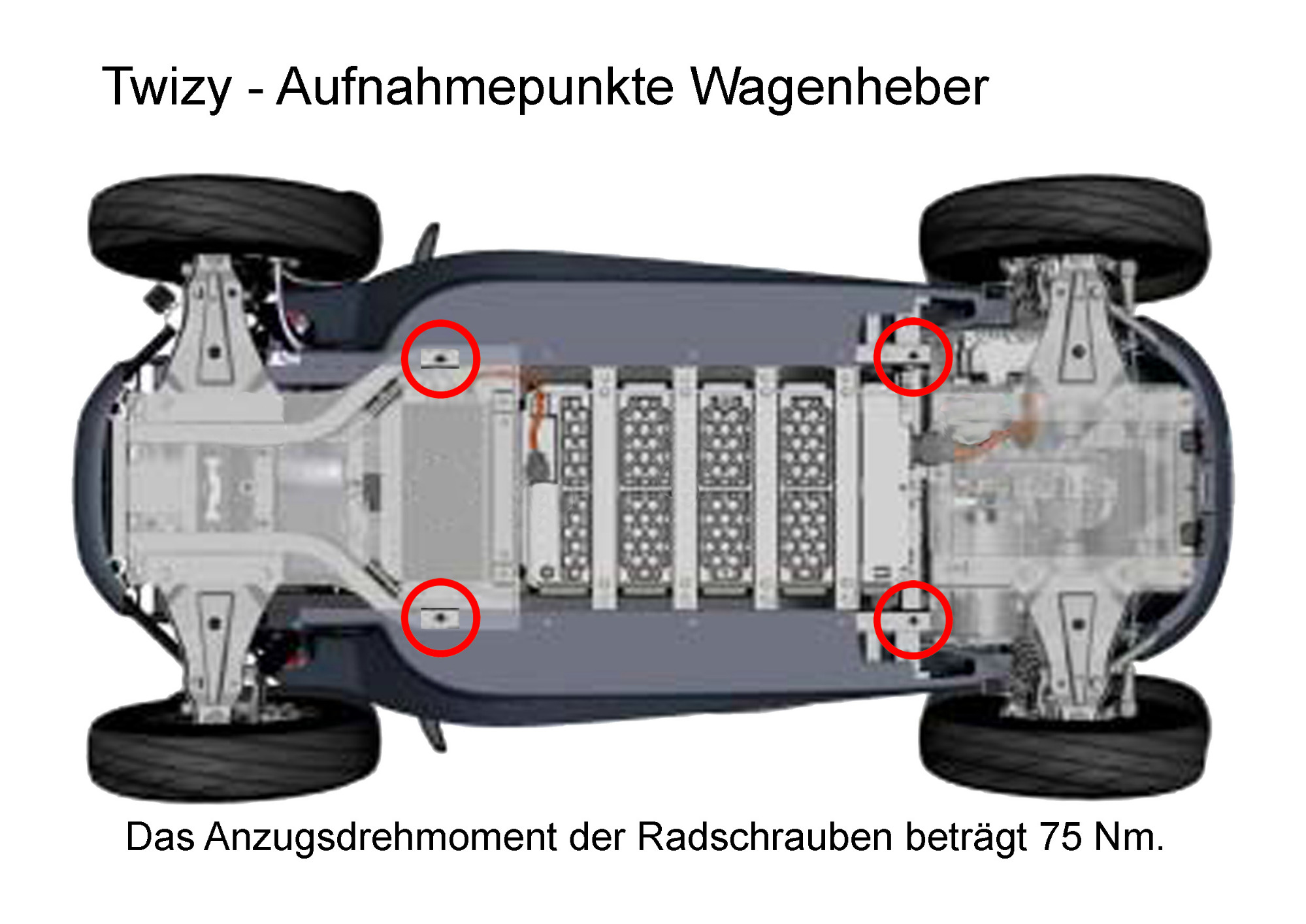 Twizy - Aufnahmepunkte Wagenheber

Das Anzugsdrehmoment der Radschrauben beträgt 75 Nm.