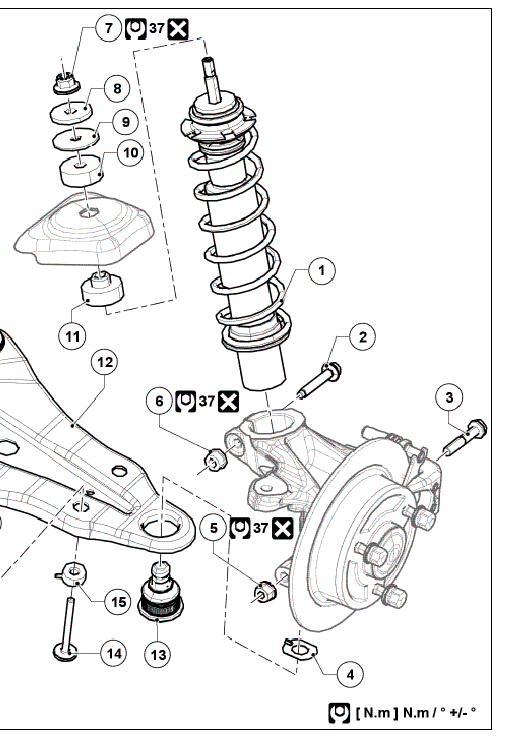 7 37

8

9

10

11

1

2

3

12

6 37

5 37

15

14

13

4

[ N.m ] N.m / ° +/- °