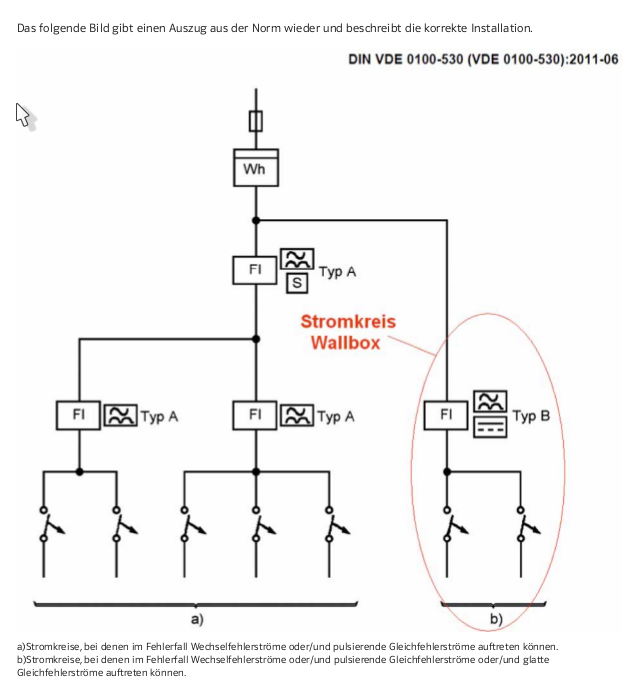 Das folgende Bild gibt einen Auszug aus der Norm wieder und beschreibt die korrekte Installation.

DIN VDE 0100-530 (VDE 0100-530):2011-06

Wh

FI

S

Typ A

Stromkreis Wallbox

FI

Typ A

FI

Typ A

FI

Typ B

a)

b)

a)Stromkreise, bei denen im Fehlerfall Wechselfehlerströme oder/und pulsierende Gleichfehlerströme auftreten können.
b)Stromkreise, bei denen im Fehlerfall Wechselfehlerströme oder/und pulsierende Gleichfehlerströme oder/und glatte Gleichfehlerströme auftreten können.