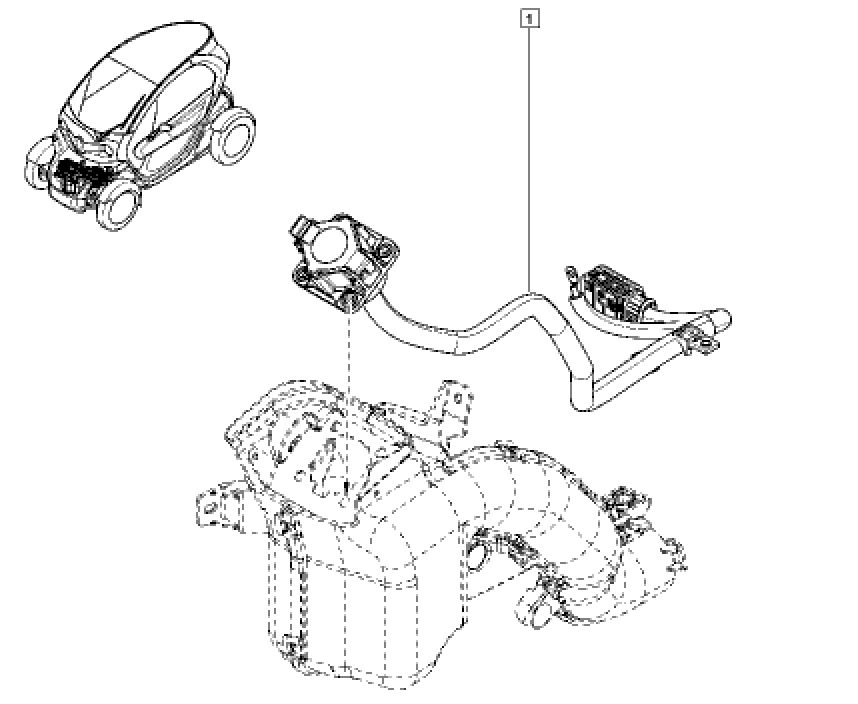 1