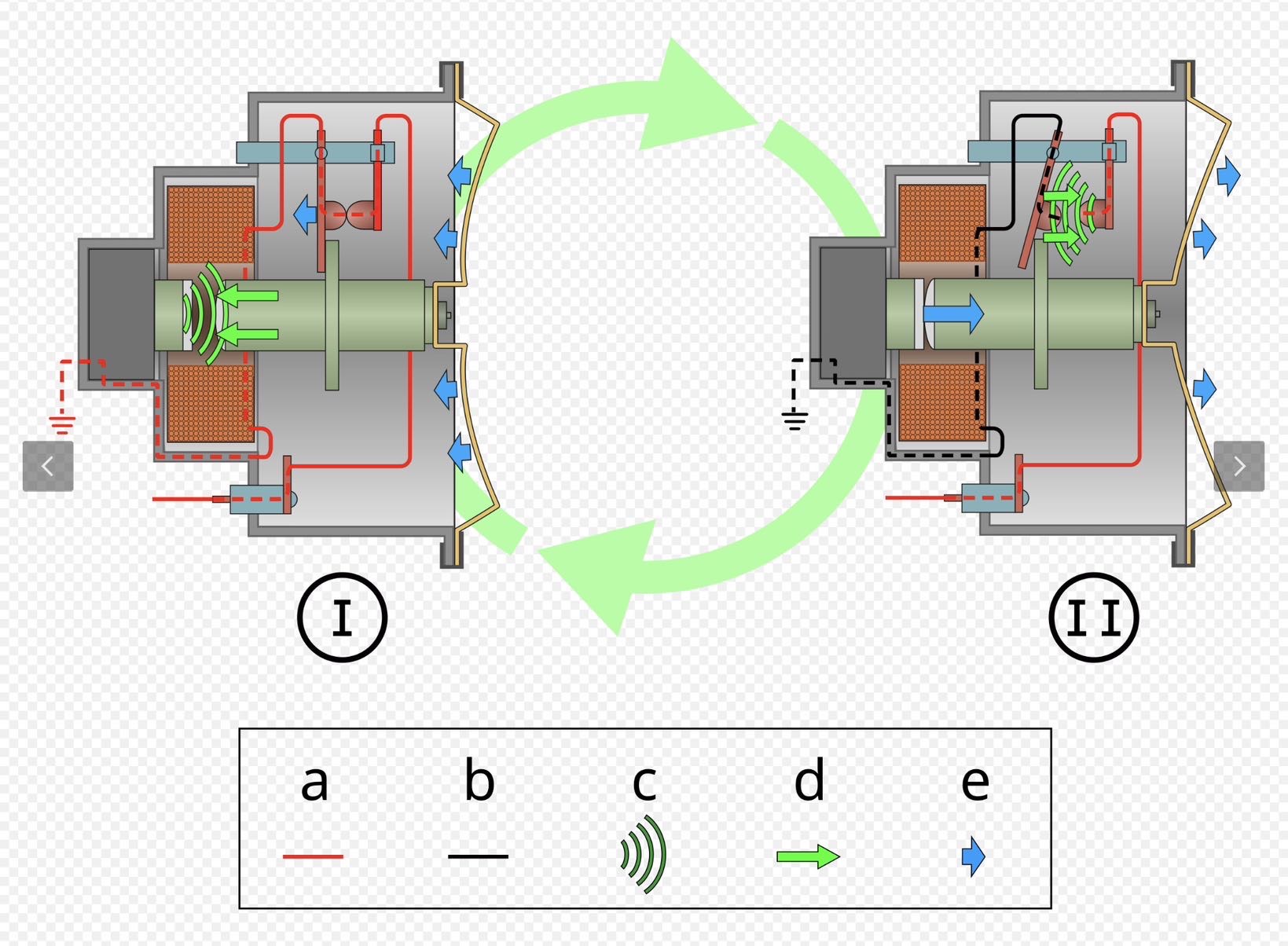 I

II

a b c d e